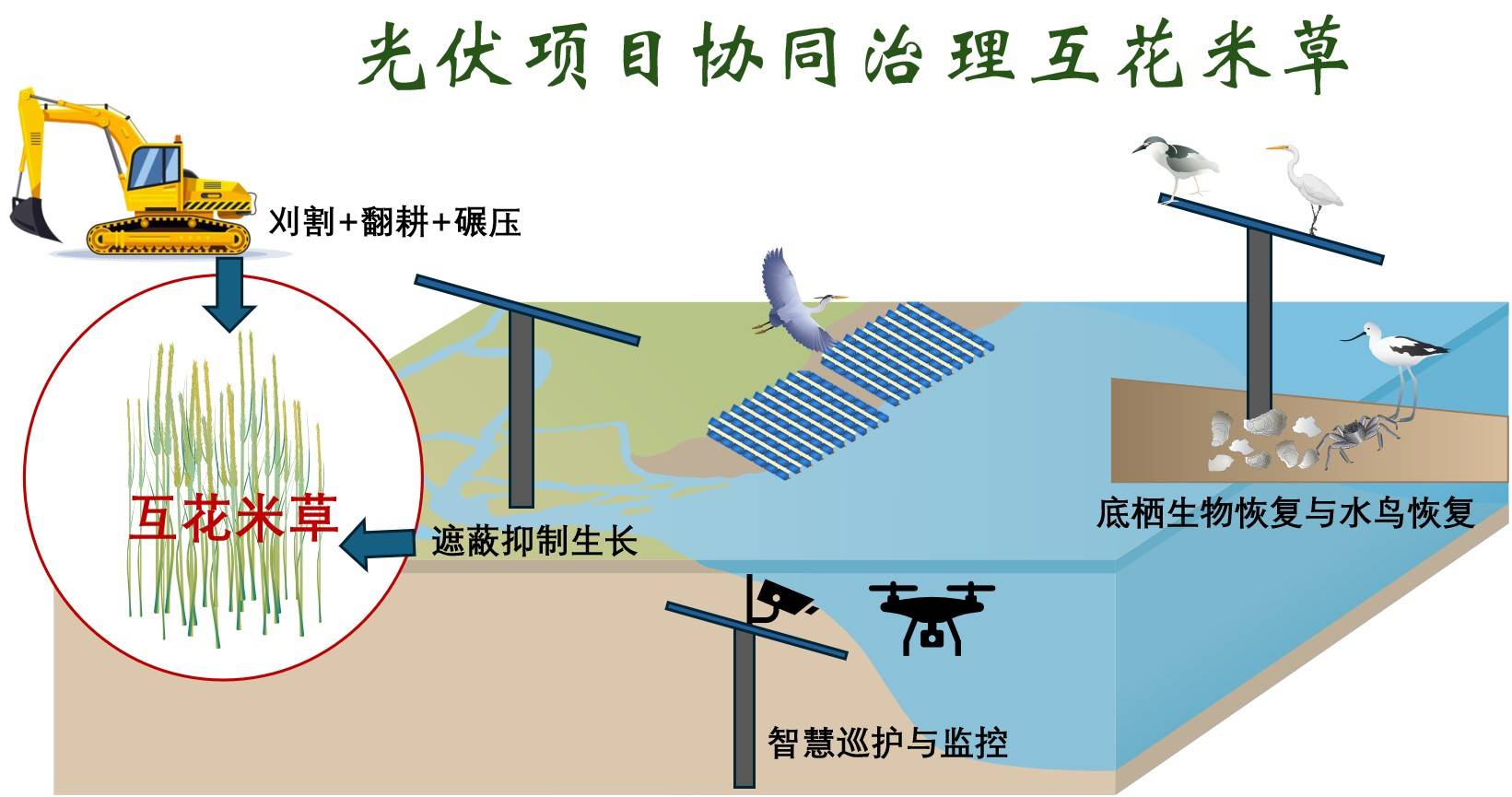 光伏项目协同治理互花米草

刈割+翻耕+碾压

互花米草

遮蔽抑制生长

底栖生物恢复与水鸟恢复

智慧巡护与监控